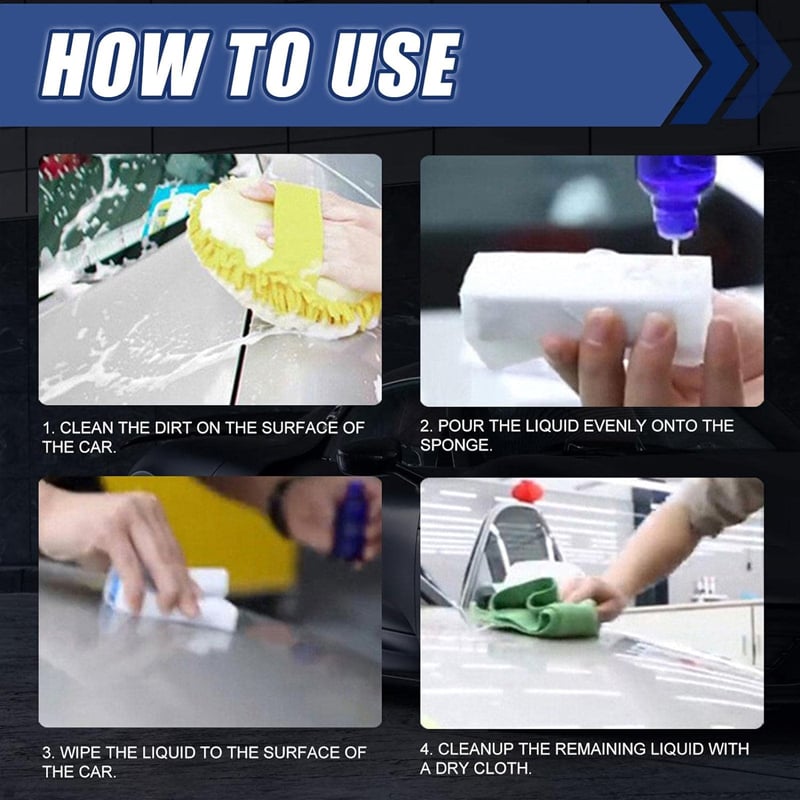 HOW TO USE

1. CLEAN THE DIRT ON THE SURFACE OF THE CAR.

2. POUR THE LIQUID EVENLY ONTO THE SPONGE.

3. WIPE THE LIQUID TO THE SURFACE OF THE CAR.

4. CLEANUP THE REMAINING LIQUID WITH A DRY CLOTH.