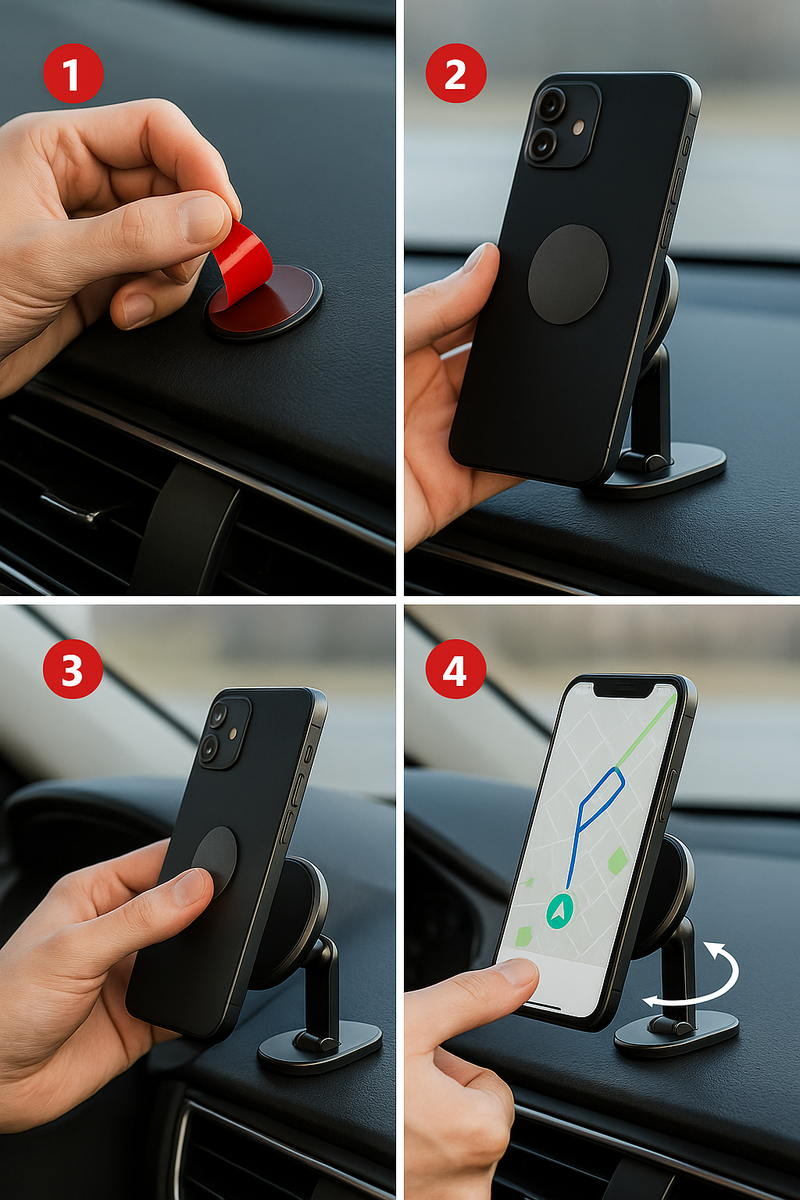 1

2

3

4